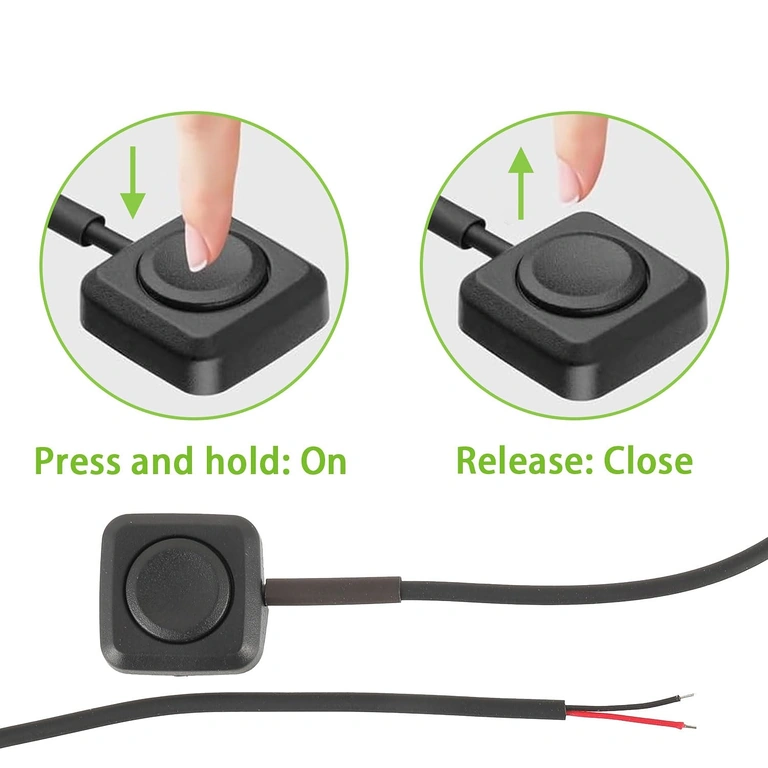 Press and hold: On

Release: Close